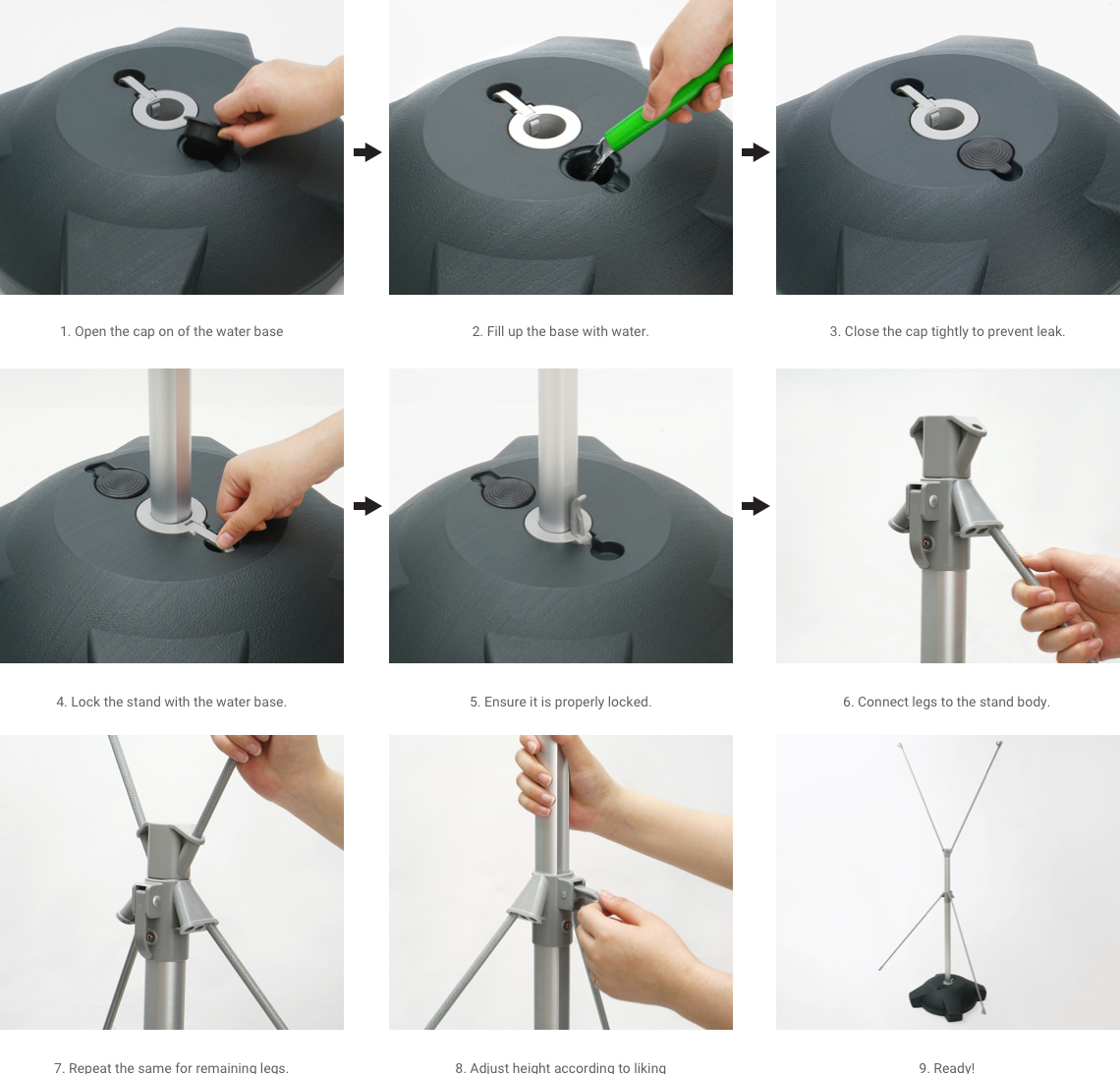 1. Open the cap on of the water base

2. Fill up the base with water.

3. Close the cap tightly to prevent leak.

4. Lock the stand with the water base.

5. Ensure it is properly locked.

6. Connect legs to the stand body.

7. Repeat the same for remaining legs.

8. Adjust height according to liking

9. Ready!