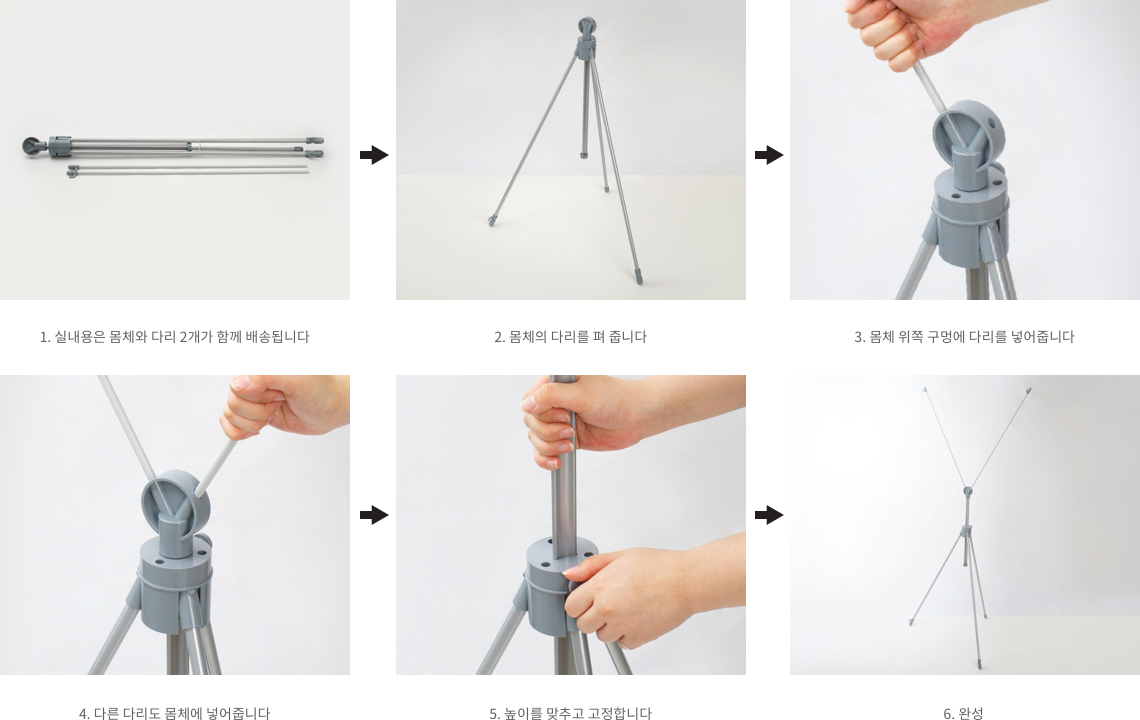 1. 실내용은 몸체와 다리 2개가 함께 배송됩니다

2. 몸체의 다리를 펴 줍니다

3. 몸체 위쪽 구멍에 다리를 넣어줍니다

4. 다른 다리도 몸체에 넣어줍니다

5. 높이를 맞추고 고정합니다

6. 완성