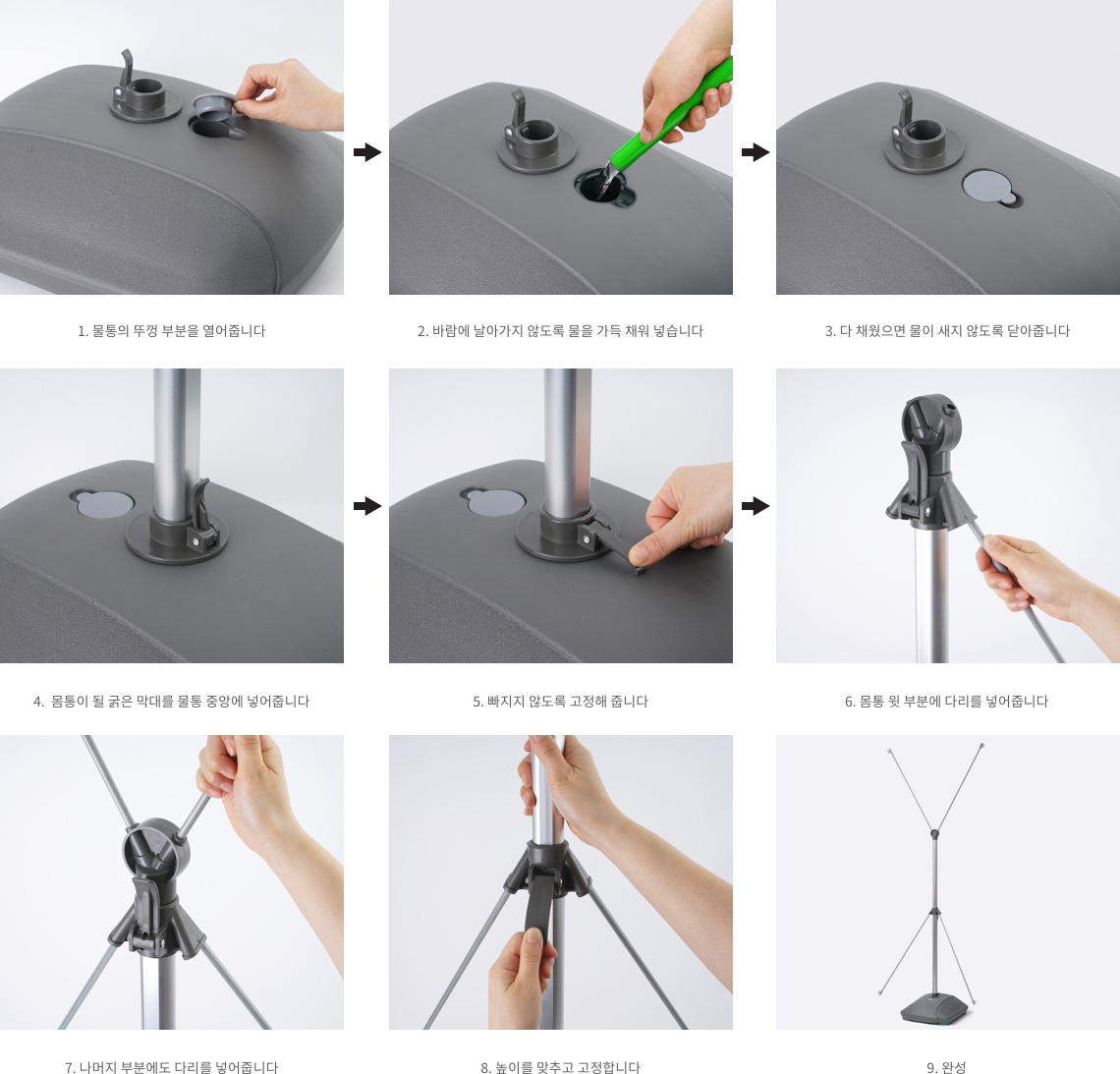 1. 물통의 뚜껑 부분을 열어줍니다

2. 바람에 날아가지 않도록 물을 가득 채워 넣습니다

3. 다 채웠으면 물이 새지 않도록 닫아줍니다

4. 몸통이 될 굵은 막대를 물통 중앙에 넣어줍니다

5. 빠지지 않도록 고정해 줍니다

6. 몸통 윗 부분에 다리를 넣어줍니다

7. 나머지 부분에도 다리를 넣어줍니다

8. 높이를 맞추고 고정합니다

9. 완성